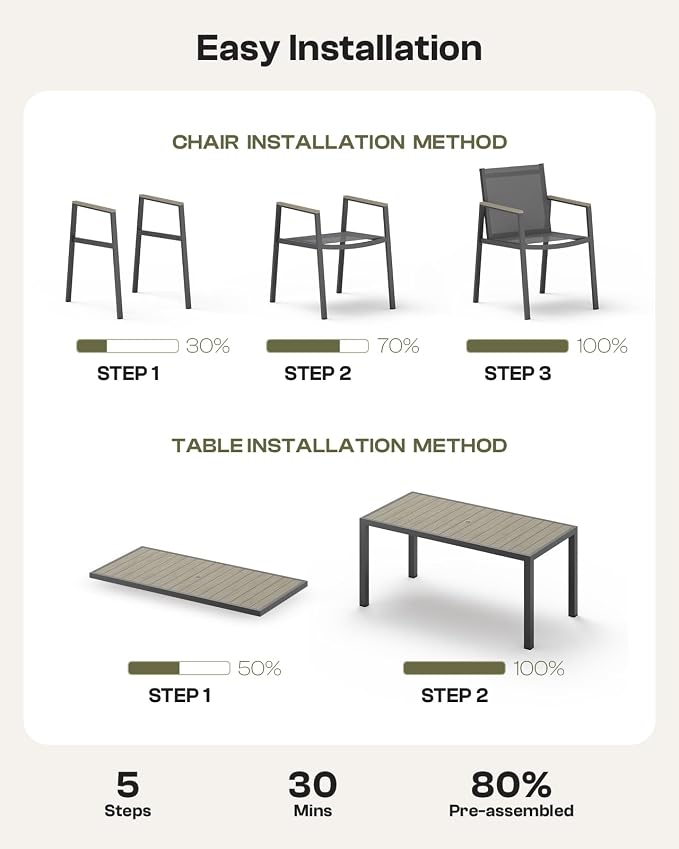 Easy Installation

CHAIR INSTALLATION METHOD

30%
STEP 1

70%
STEP 2

100%
STEP 3

TABLE INSTALLATION METHOD

50%
STEP 1

100%
STEP 2

5
Steps

30
Mins

80%
Pre-assembled