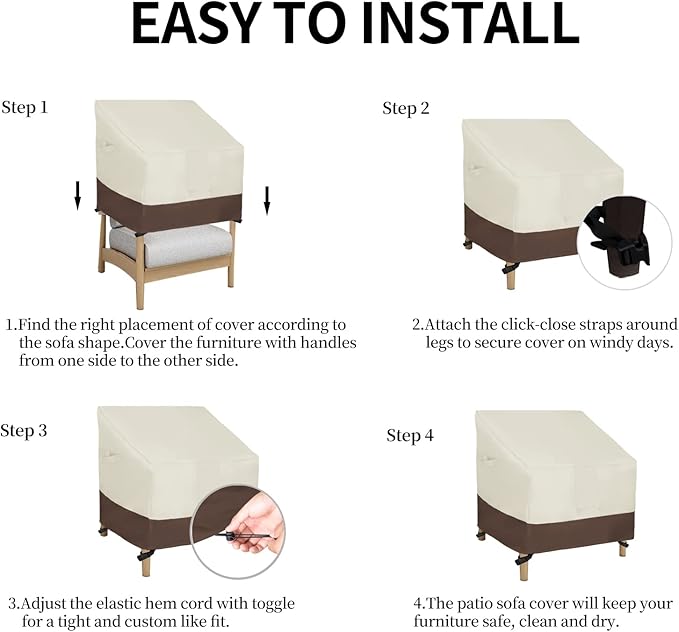 EASY TO INSTALL

Step 1

1.Find the right placement of cover according to the sofa shape.Cover the furniture with handles from one side to the other side.

Step 2

2.Attach the click-close straps around legs to secure cover on windy days.

Step 3

3.Adjust the elastic hem cord with toggle for a tight and custom like fit.

Step 4

4.The patio sofa cover will keep your furniture safe, clean and dry.