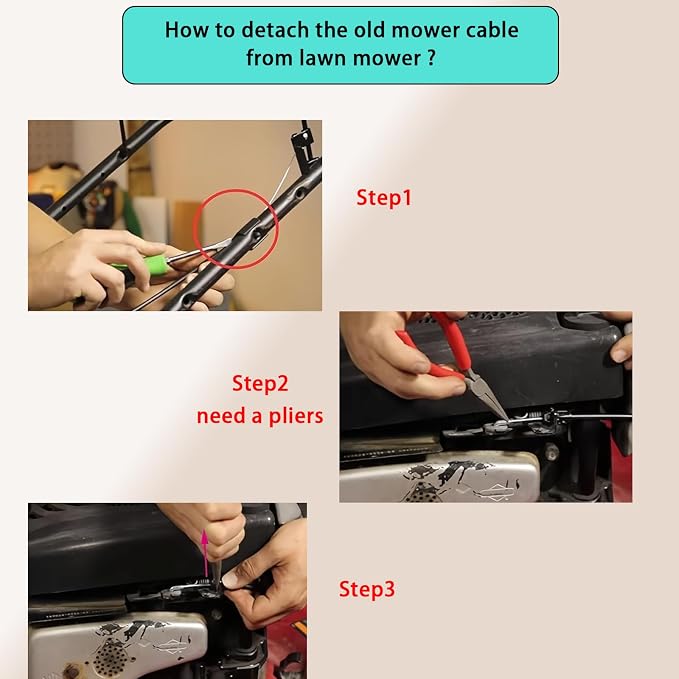 How to detach the old mower cable from lawn mower ?

Step1

Step2
need a pliers

Step3