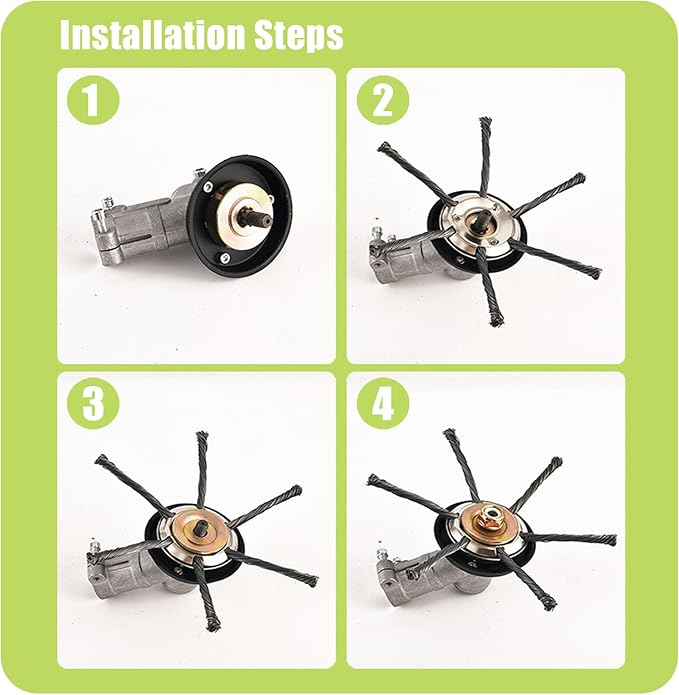 Installation Steps

1

2

3

4