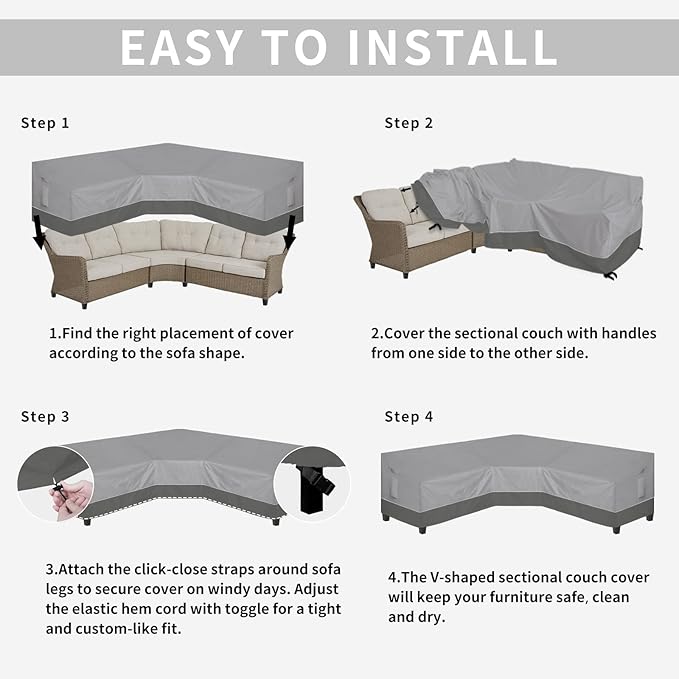 EASY TO INSTALL

Step 1

1.Find the right placement of cover according to the sofa shape.

Step 2

2.Cover the sectional couch with handles from one side to the other side.

Step 3

3.Attach the click-close straps around sofa legs to secure cover on windy days. Adjust the elastic hem cord with toggle for a tight and custom-like fit.

Step 4

4.The V-shaped sectional couch cover will keep your furniture safe, clean and dry.