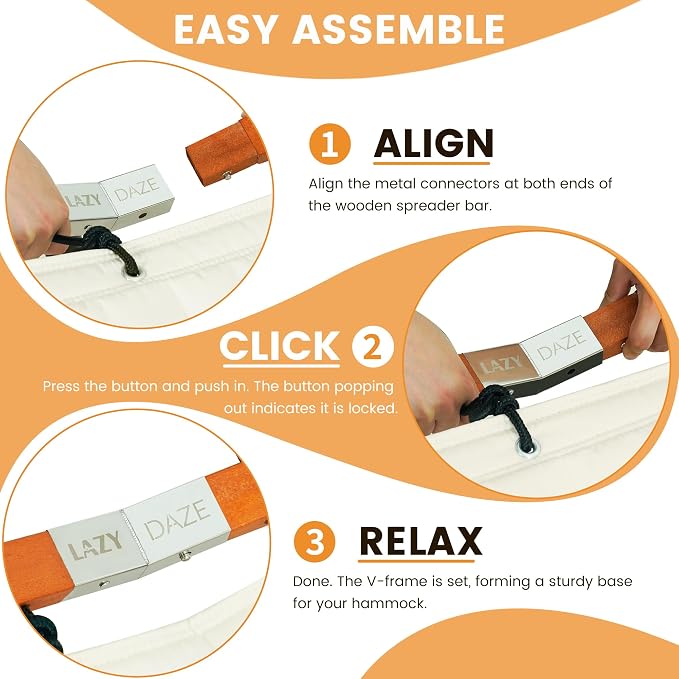 EASY ASSEMBLE

LAZY DAZE

1 ALIGN

Align the metal connectors at both ends of the wooden spreader bar.

CLICK 2

Press the button and push in. The button popping out indicates it is locked.

LAZY DAZE

LAZY DAZE

3 RELAX

Done. The V-frame is set, forming a sturdy base for your hammock.