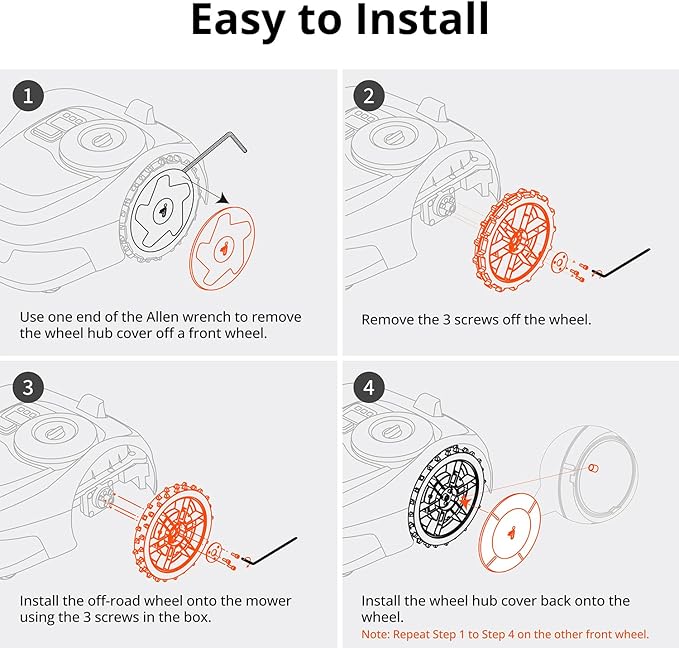 Easy to Install

1

Use one end of the Allen wrench to remove the wheel hub cover off a front wheel.

2

Remove the 3 screws off the wheel.

3

Install the off-road wheel onto the mower using the 3 screws in the box.

4

Install the wheel hub cover back onto the wheel.

Note: Repeat Step 1 to Step 4 on the other front wheel.