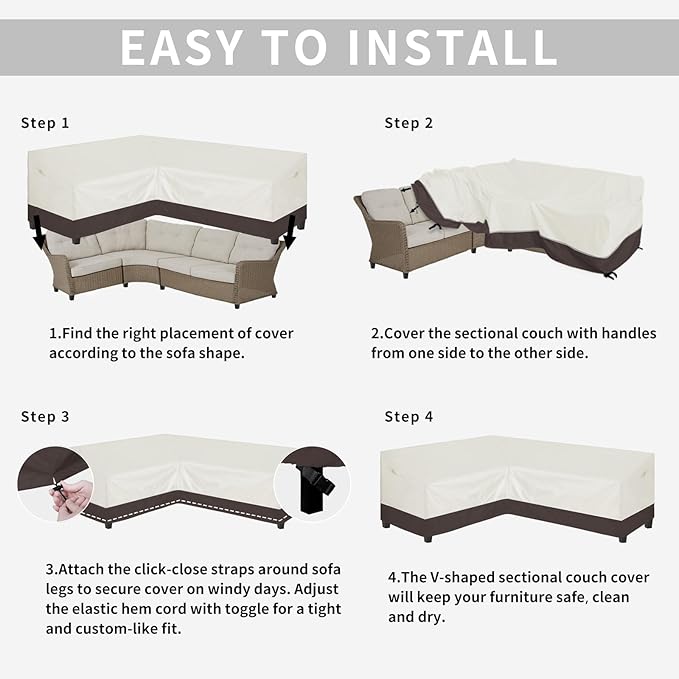 EASY TO INSTALL

Step 1

1.Find the right placement of cover according to the sofa shape.

Step 2

2.Cover the sectional couch with handles from one side to the other side.

Step 3

3.Attach the click-close straps around sofa legs to secure cover on windy days. Adjust the elastic hem cord with toggle for a tight and custom-like fit.

Step 4

4.The V-shaped sectional couch cover will keep your furniture safe, clean and dry.