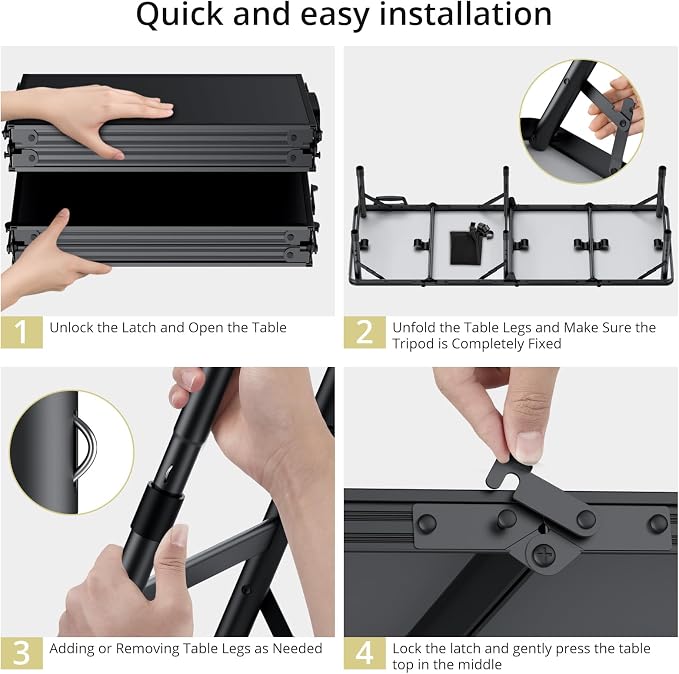 Quick and easy installation

1 Unlock the Latch and Open the Table

2 Unfold the Table Legs and Make Sure the Tripod is Completely Fixed

3 Adding or Removing Table Legs as Needed

4 Lock the latch and gently press the table top in the middle