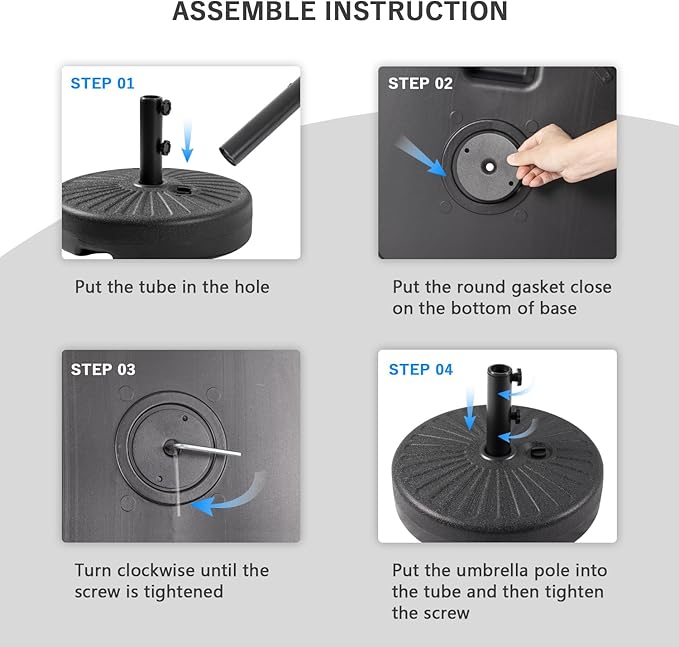 ASSEMBLE INSTRUCTION

STEP 01

Put the tube in the hole

STEP 02

Put the round gasket close on the bottom of base

STEP 03

Turn clockwise until the screw is tightened

STEP 04

Put the umbrella pole into the tube and then tighten the screw