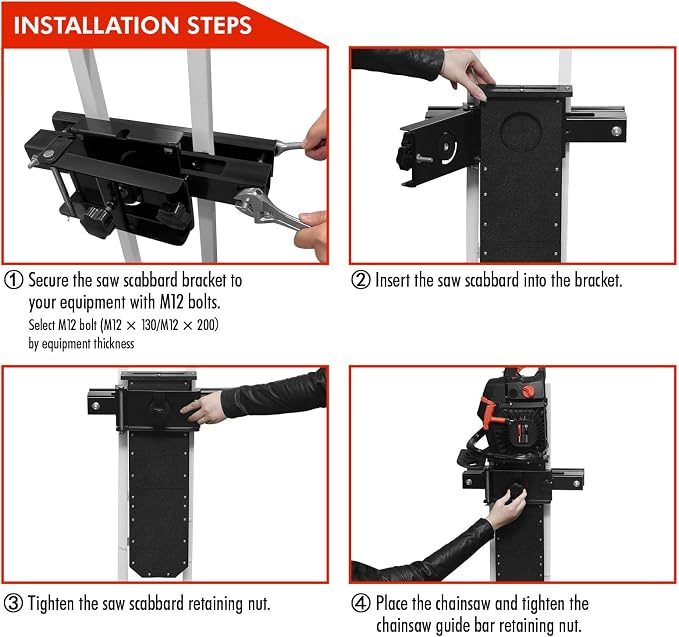 INSTALLATION STEPS

① Secure the saw scabbard bracket to your equipment with M12 bolts.
Select M12 bolt (M12 × 130/M12 × 200) by equipment thickness

② Insert the saw scabbard into the bracket.

③ Tighten the saw scabbard retaining nut.

④ Place the chainsaw and tighten the chainsaw guide bar retaining nut.