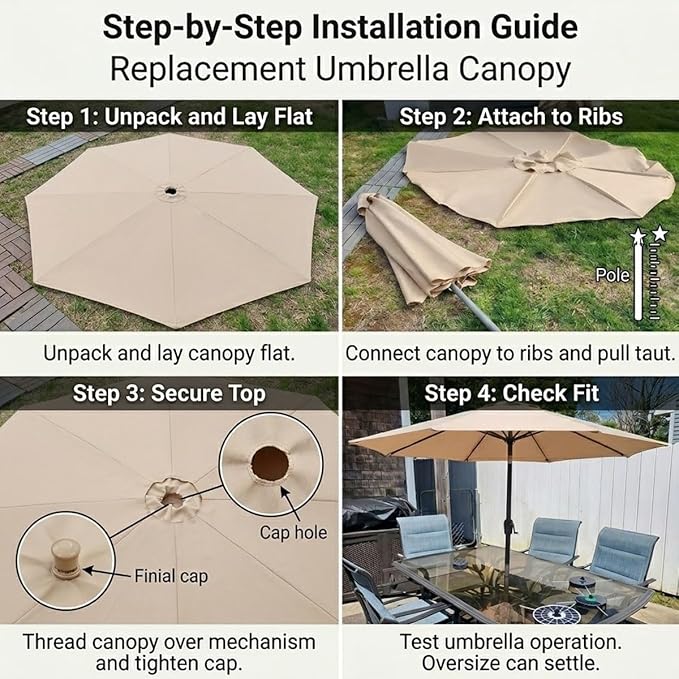 Step-by-Step Installation Guide
Replacement Umbrella Canopy

Step 1: Unpack and Lay Flat

Unpack and lay canopy flat.

Step 2: Attach to Ribs

Pole

Connect canopy to ribs and pull taut.

Step 3: Secure Top

Cap hole

Finial cap

Thread canopy over mechanism and tighten cap.

Step 4: Check Fit

Test umbrella operation. Oversize can settle.