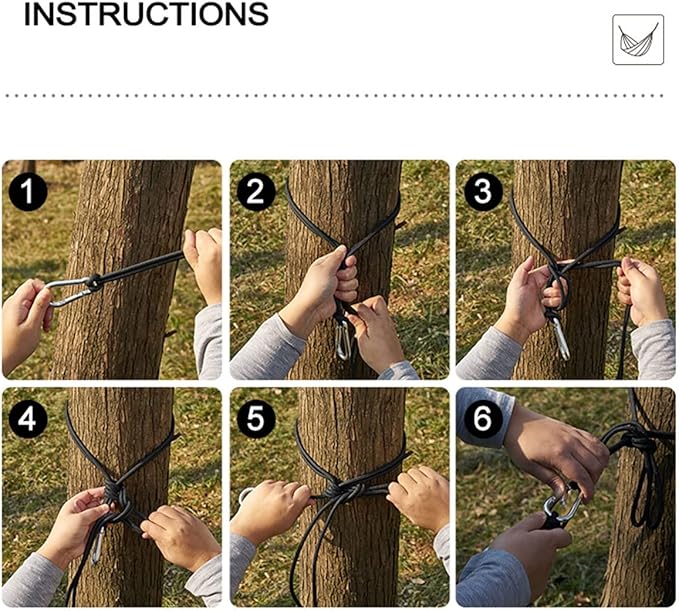 INSTRUCTIONS

1

2

3

4

5

6