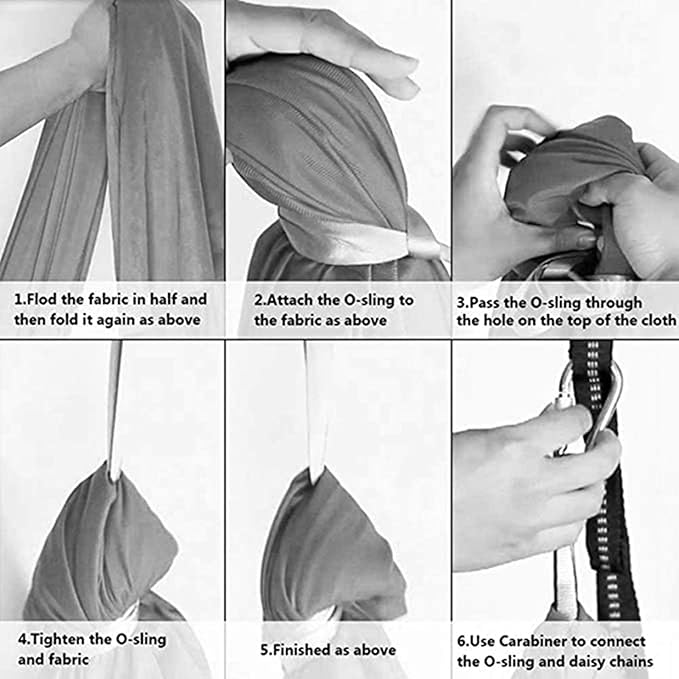 1.Flod the fabric in half and then fold it again as above

2.Attach the O-sling to the fabric as above

3.Pass the O-sling through the hole on the top of the cloth

4.Tighten the O-sling and fabric

5.Finished as above

6.Use Carabiner to connect the O-sling and daisy chains