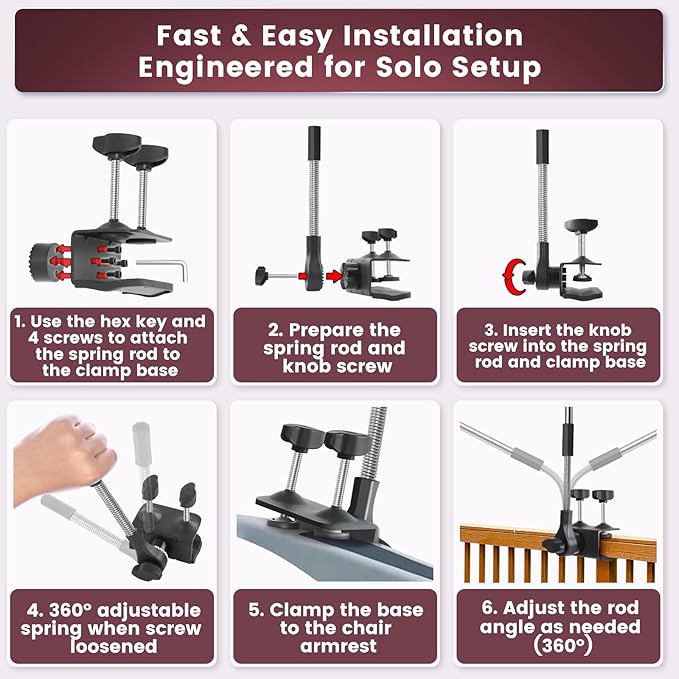 Fast & Easy Installation
Engineered for Solo Setup

1. Use the hex key and 4 screws to attach the spring rod to the clamp base

2. Prepare the spring rod and knob screw

3. Insert the knob screw into the spring rod and clamp base

4. 360° adjustable spring when screw loosened

5. Clamp the base to the chair armrest

6. Adjust the rod angle as needed (360°)