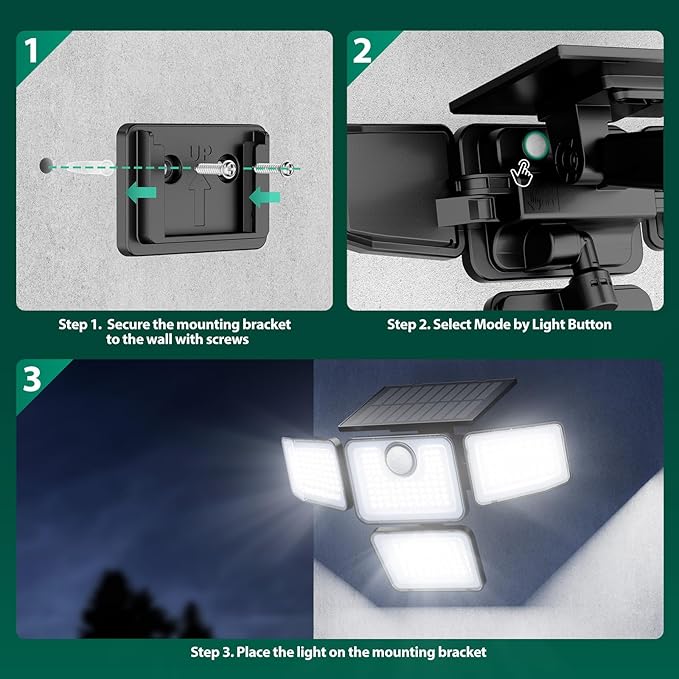 1

UP

Step 1. Secure the mounting bracket to the wall with screws

2

Step 2. Select Mode by Light Button

3

Step 3. Place the light on the mounting bracket