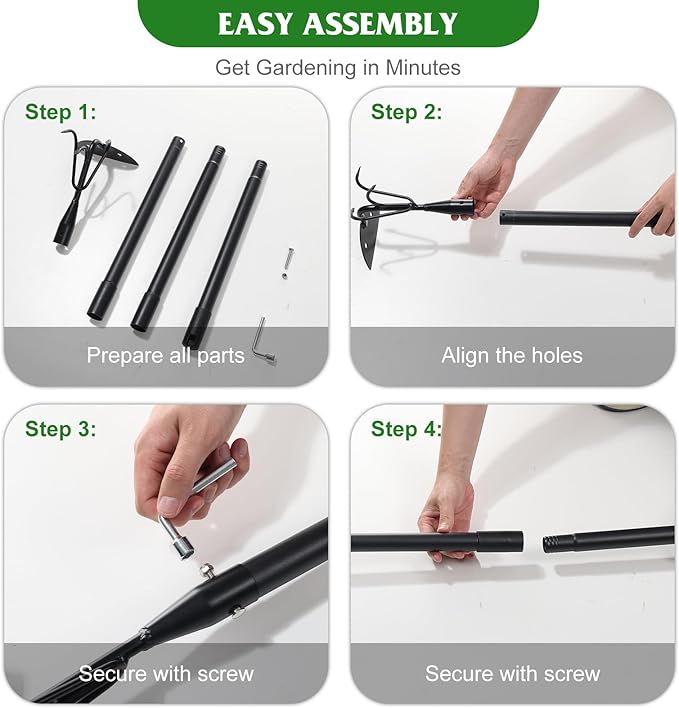 EASY ASSEMBLY

Get Gardening in Minutes

Step 1:

Prepare all parts

Step 2:

Align the holes

Step 3:

Secure with screw

Step 4:

Secure with screw