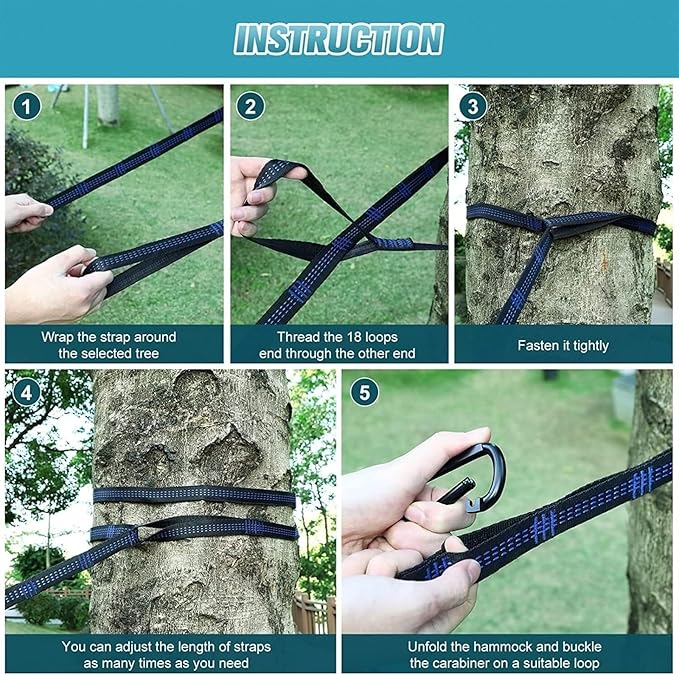 INSTRUCTION

1
Wrap the strap around the selected tree

2
Thread the 18 loops end through the other end

3
Fasten it tightly

4
You can adjust the length of straps as many times as you need

5
Unfold the hammock and buckle the carabiner on a suitable loop