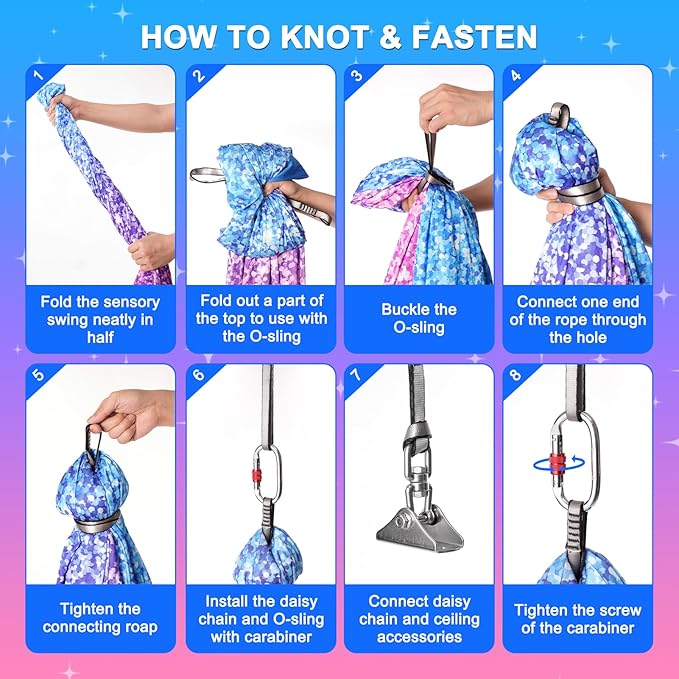 HOW TO KNOT & FASTEN

1
Fold the sensory swing neatly in half

2
Fold out a part of the top to use with the O-sling

3
Buckle the O-sling

4
Connect one end of the rope through the hole

5
Tighten the connecting roap

6
Install the daisy chain and O-sling with carabiner

7
Connect daisy chain and ceiling accessories

8
Tighten the screw of the carabiner