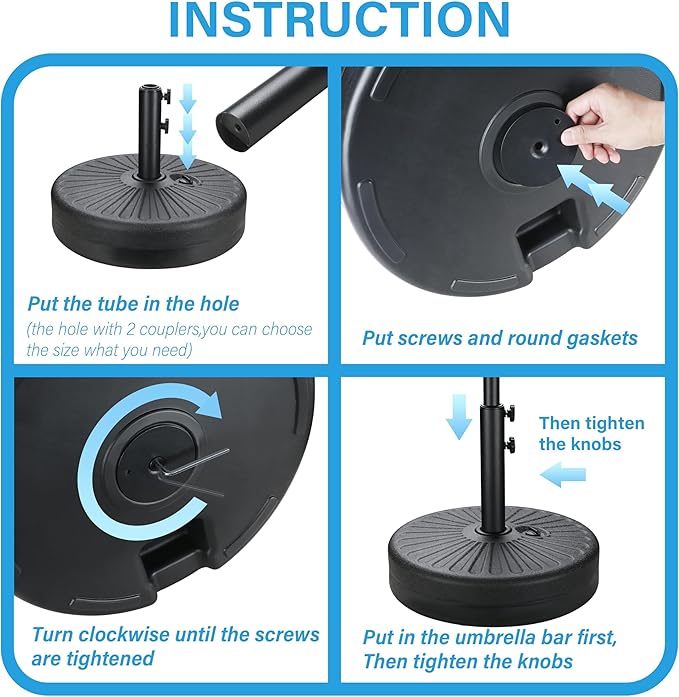 INSTRUCTION

Put the tube in the hole
(the hole with 2 couplers,you can choose the size what you need)

Put screws and round gaskets

Turn clockwise until the screws are tightened

Then tighten the knobs

Put in the umbrella bar first, Then tighten the knobs