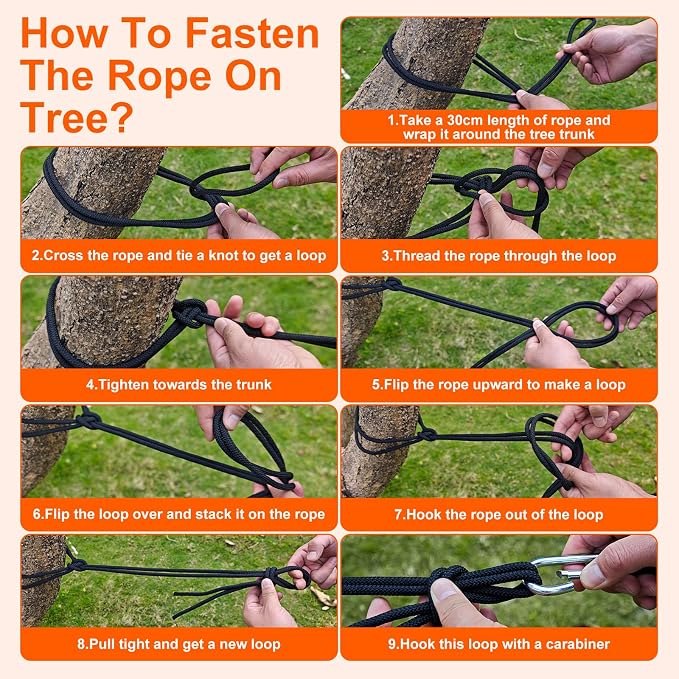 How To Fasten The Rope On Tree?

1.Take a 30cm length of rope and wrap it around the tree trunk

2.Cross the rope and tie a knot to get a loop

3.Thread the rope through the loop

4.Tighten towards the trunk

5.Flip the rope upward to make a loop

6.Flip the loop over and stack it on the rope

7.Hook the rope out of the loop

8.Pull tight and get a new loop

9.Hook this loop with a carabiner