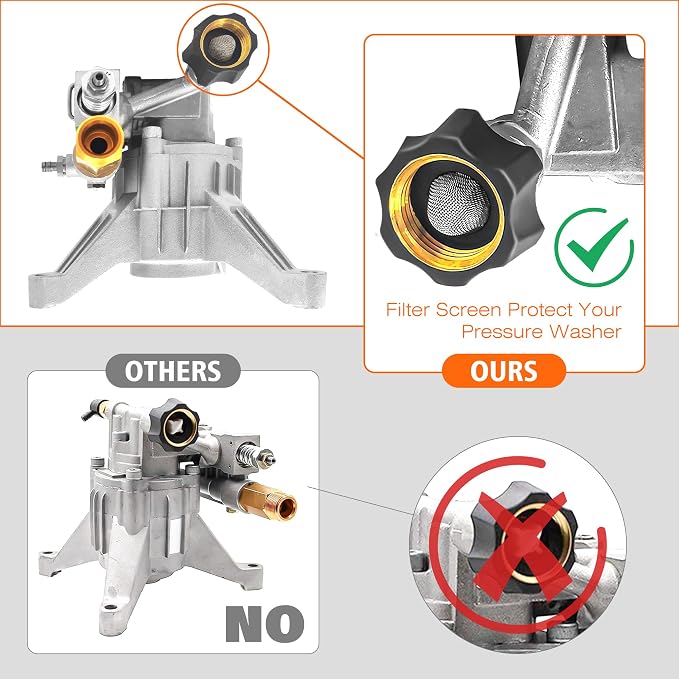 Filter Screen Protect Your Pressure Washer

OURS

OTHERS

NO