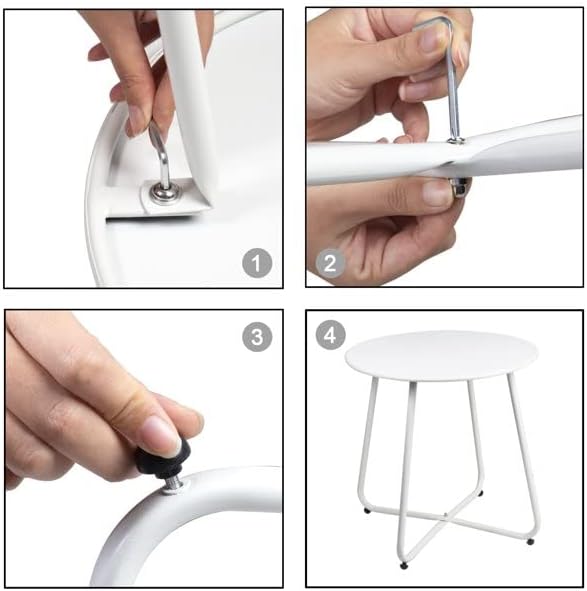 1

2

3

4