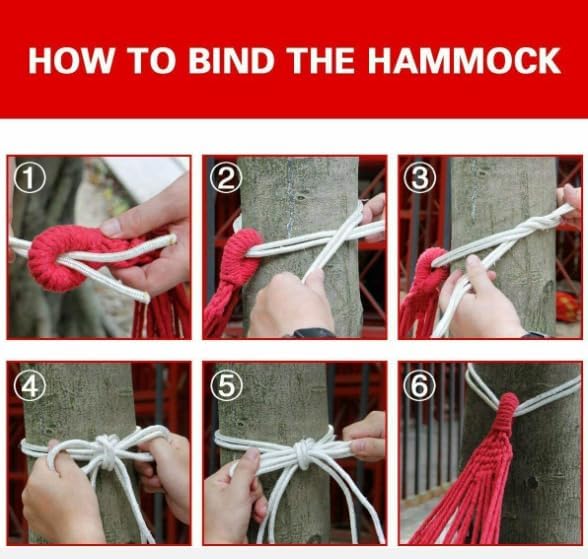 HOW TO BIND THE HAMMOCK

①

②

③

④

⑤

⑥