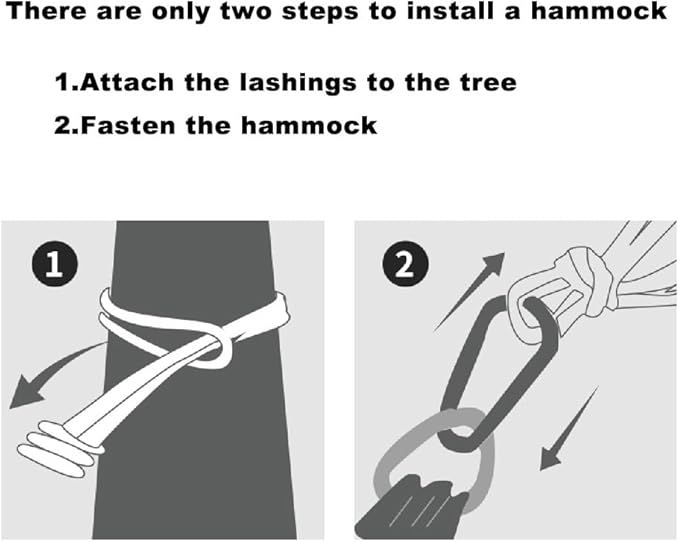 There are only two steps to install a hammock

1.Attach the lashings to the tree

2.Fasten the hammock

1

2