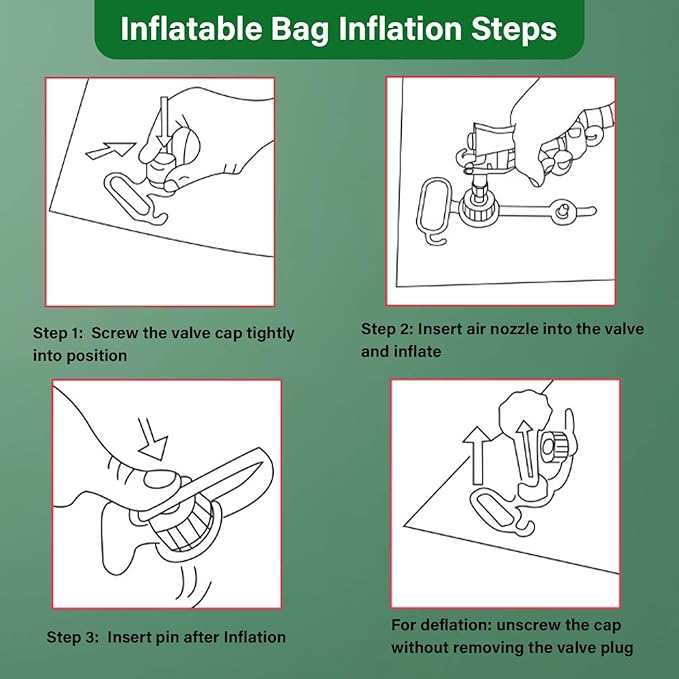 Inflatable Bag Inflation Steps

Step 1: Screw the valve cap tightly into position

Step 2: Insert air nozzle into the valve and inflate

Step 3: Insert pin after Inflation

For deflation: unscrew the cap without removing the valve plug