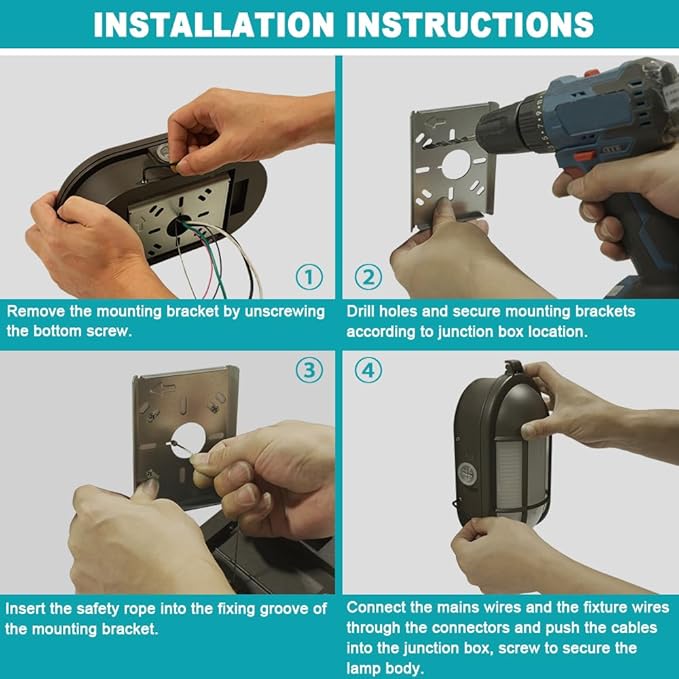 INSTALLATION INSTRUCTIONS

①

Remove the mounting bracket by unscrewing the bottom screw.

②

Drill holes and secure mounting brackets according to junction box location.

③

Insert the safety rope into the fixing groove of the mounting bracket.

④

Connect the mains wires and the fixture wires through the connectors and push the cables into the junction box, screw to secure the lamp body.