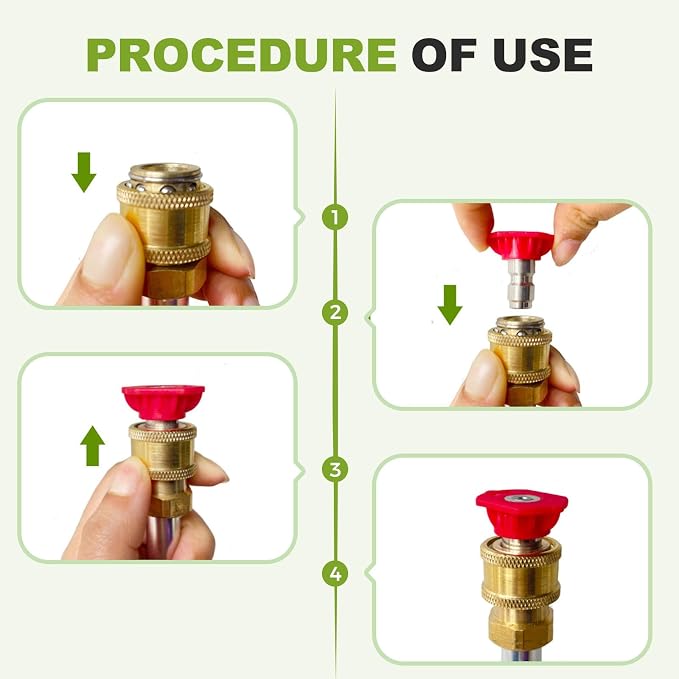 PROCEDURE OF USE

1

2

3

4