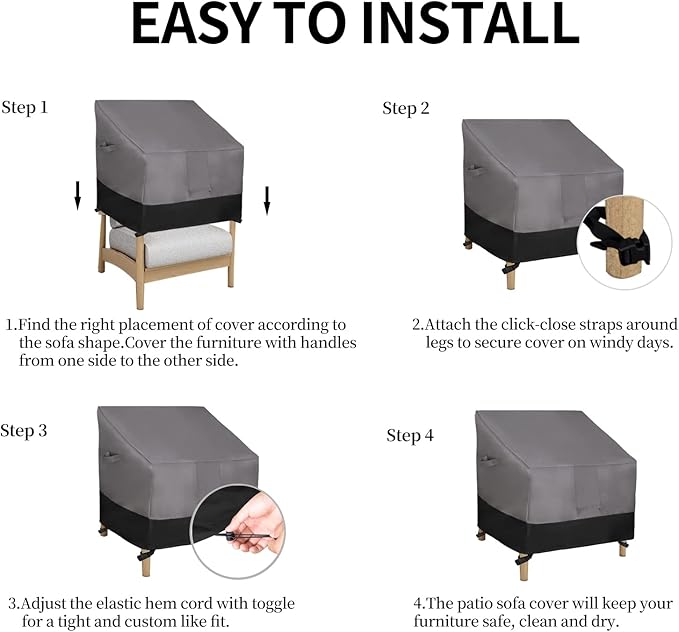 EASY TO INSTALL

Step 1

1.Find the right placement of cover according to the sofa shape.Cover the furniture with handles from one side to the other side.

Step 2

2.Attach the click-close straps around legs to secure cover on windy days.

Step 3

3.Adjust the elastic hem cord with toggle for a tight and custom like fit.

Step 4

4.The patio sofa cover will keep your furniture safe, clean and dry.