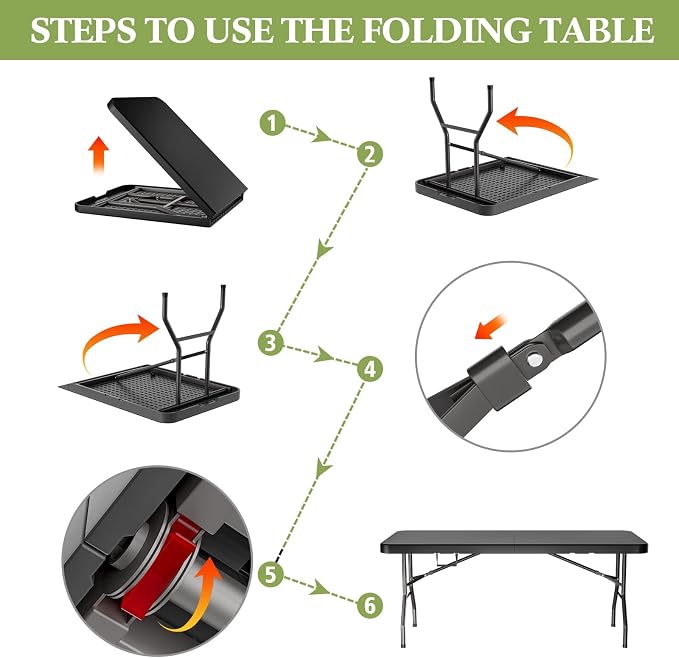 STEPS TO USE THE FOLDING TABLE

1
2
3
4
5
6