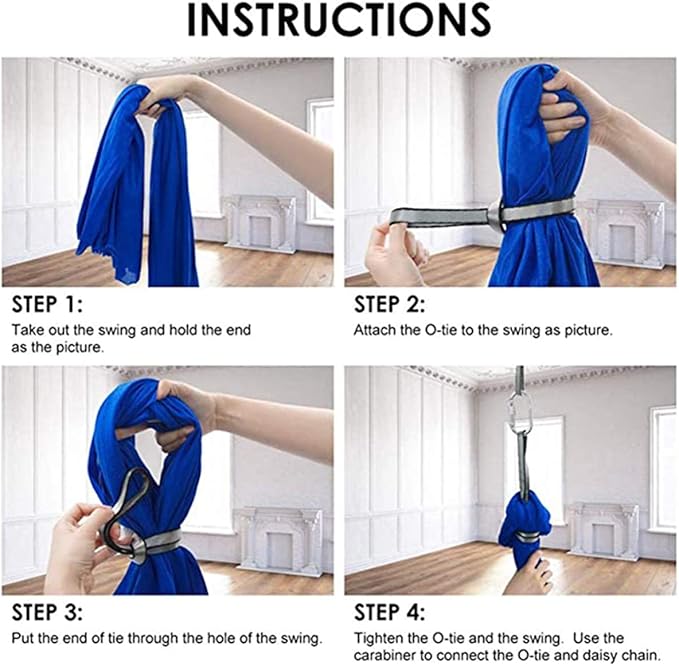 INSTRUCTIONS

STEP 1:
Take out the swing and hold the end as the picture.

STEP 2:
Attach the O-tie to the swing as picture.

STEP 3:
Put the end of tie through the hole of the swing.

STEP 4:
Tighten the O-tie and the swing. Use the carabiner to connect the O-tie and daisy chain.