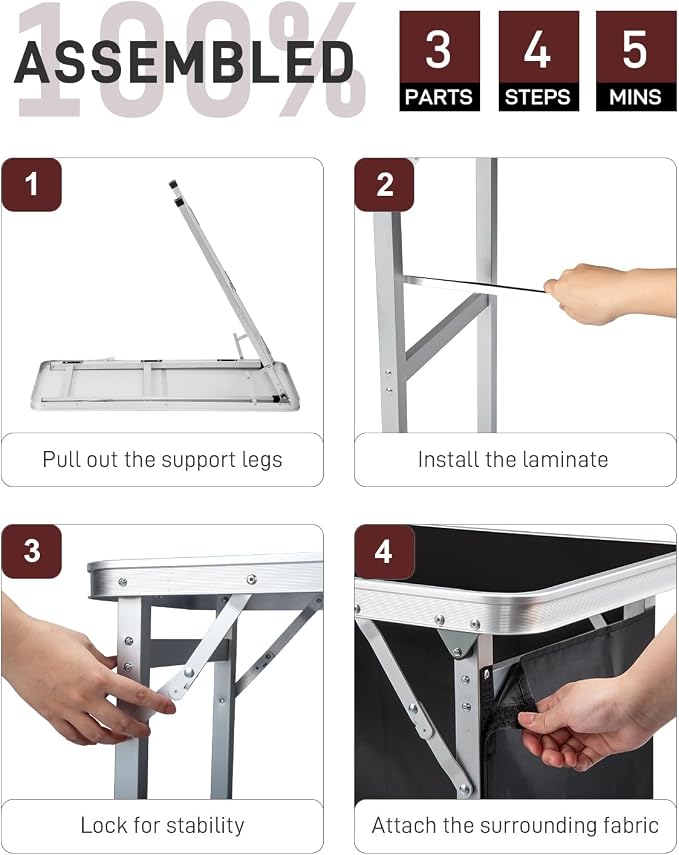 100%
ASSEMBLED

3
PARTS

4
STEPS

5
MINS

1
Pull out the support legs

2
Install the laminate

3
Lock for stability

4
Attach the surrounding fabric