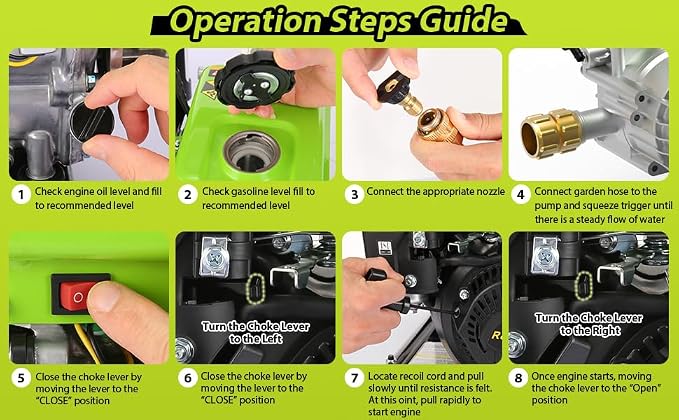 Operation Steps Guide

1 Check engine oil level and fill to recommended level

2 Check gasoline level fill to recommended level

3 Connect the appropriate nozzle

4 Connect garden hose to the pump and squeeze trigger until there is a steady flow of water

5 Close the choke lever by moving the lever to the "CLOSE" position

Turn the Choke Lever to the Left

6 Close the choke lever by moving the lever to the "CLOSE" position

7 Locate recoil cord and pull slowly until resistance is felt. At this oint, pull rapidly to start engine

Turn the Choke Lever to the Right

8 Once engine starts, moving the choke lever to the "Open" position