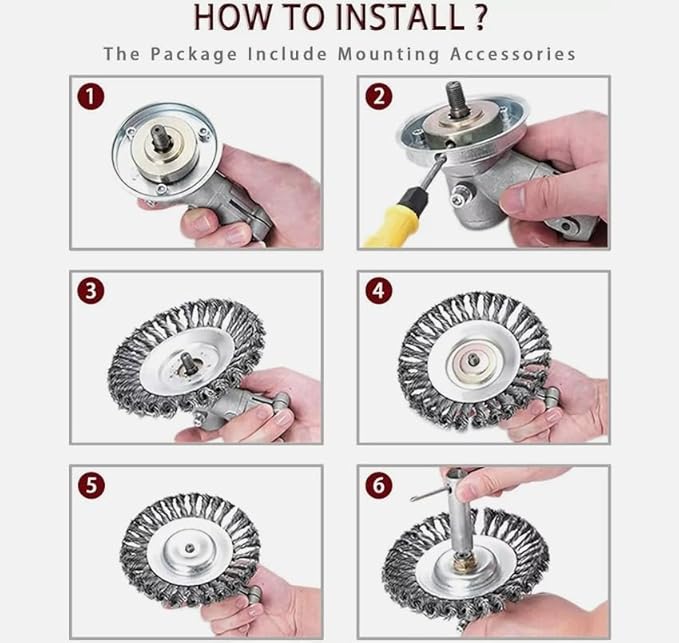 HOW TO INSTALL ?

The Package Include Mounting Accessories

1

2

3

4

5

6