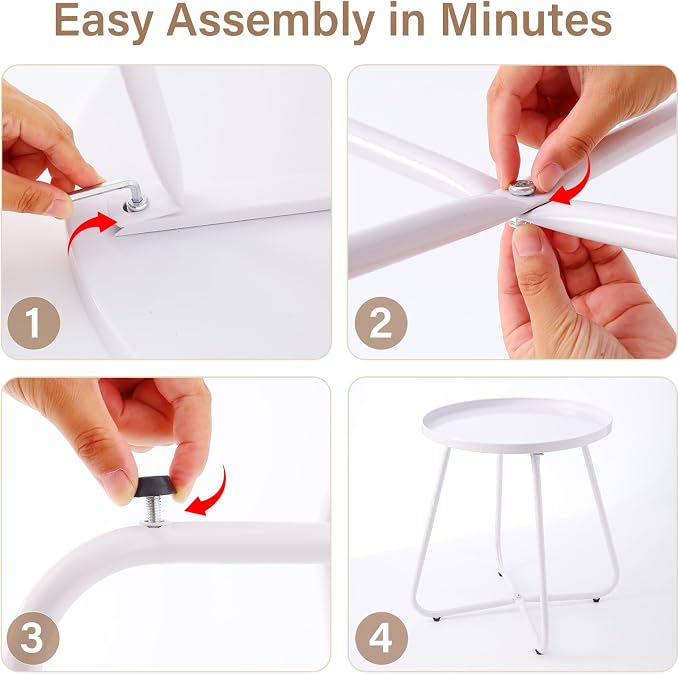 Easy Assembly in Minutes

1

2

3

4