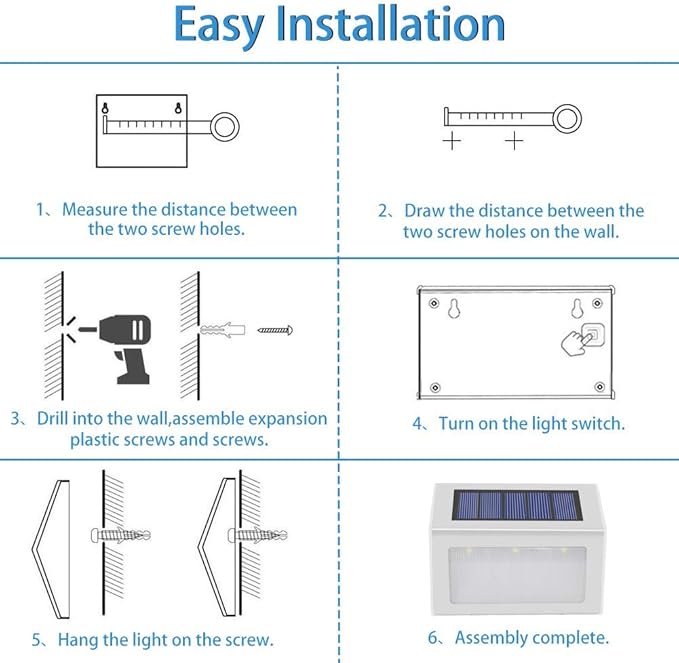 Easy Installation

1、Measure the distance between the two screw holes.

2、Draw the distance between the two screw holes on the wall.

3、Drill into the wall,assemble expansion plastic screws and screws.

4、Turn on the light switch.

5、Hang the light on the screw.

6、Assembly complete.