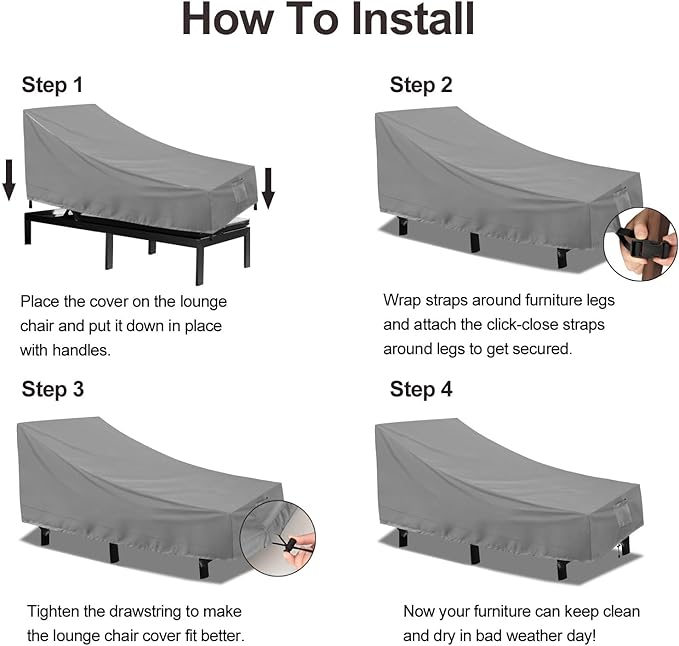 How To Install

Step 1

Place the cover on the lounge chair and put it down in place with handles.

Step 2

Wrap straps around furniture legs and attach the click-close straps around legs to get secured.

Step 3

Tighten the drawstring to make the lounge chair cover fit better.

Step 4

Now your furniture can keep clean and dry in bad weather day!