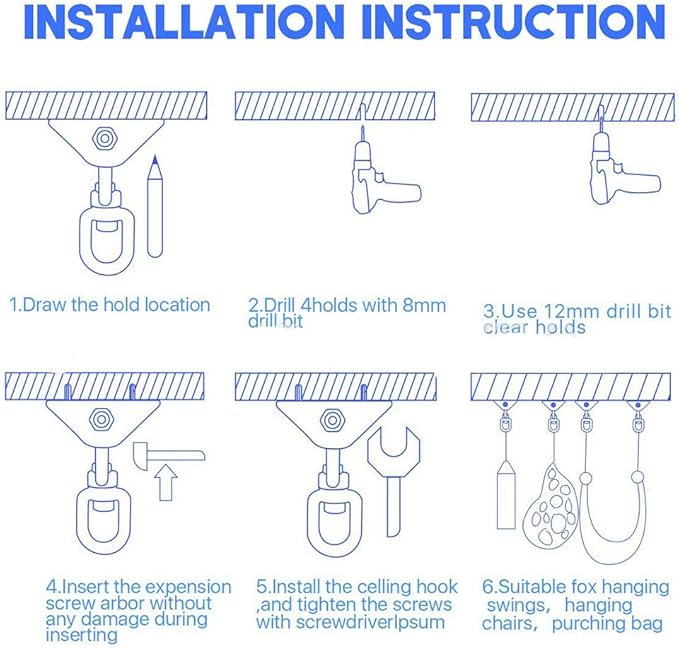 INSTALLATION INSTRUCTION

1.Draw the hold location

2.Drill 4holds with 8mm drill bit

3.Use 12mm drill bit clear holds

4.Insert the expension screw arbor without any damage during inserting

5.Install the celling hook ,and tighten the screws with screwdriverlpsum

6.Suitable fox hanging swings, hanging chairs, purching bag