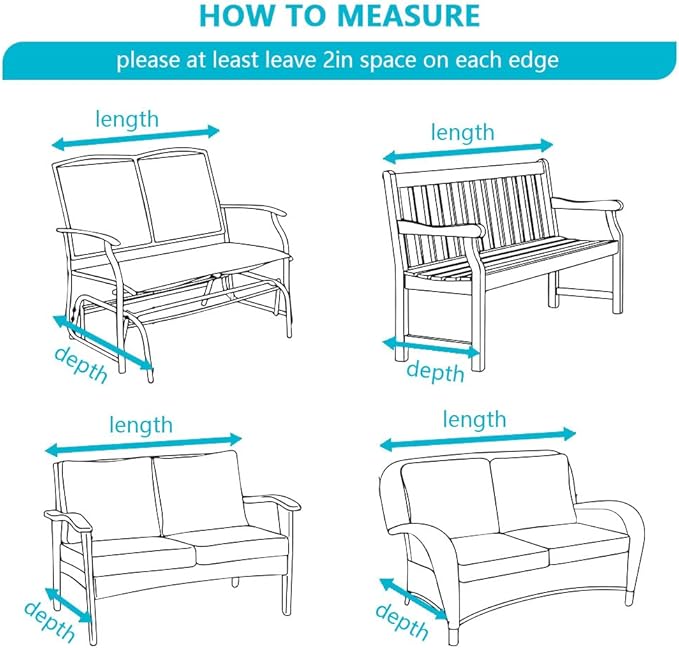 HOW TO MEASURE

please at least leave 2in space on each edge

length

depth

length

depth

length

depth

length

depth