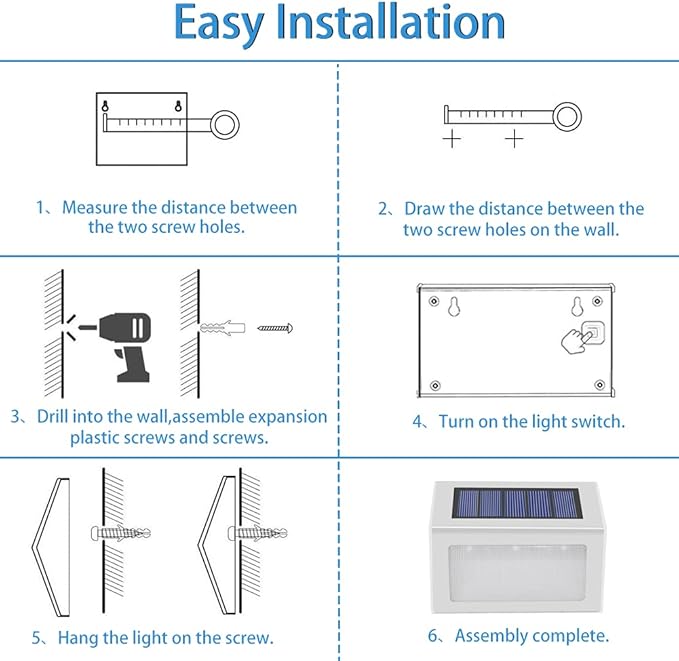 Easy Installation

1、Measure the distance between the two screw holes.

2、Draw the distance between the two screw holes on the wall.

3、Drill into the wall,assemble expansion plastic screws and screws.

4、Turn on the light switch.

5、Hang the light on the screw.

6、Assembly complete.