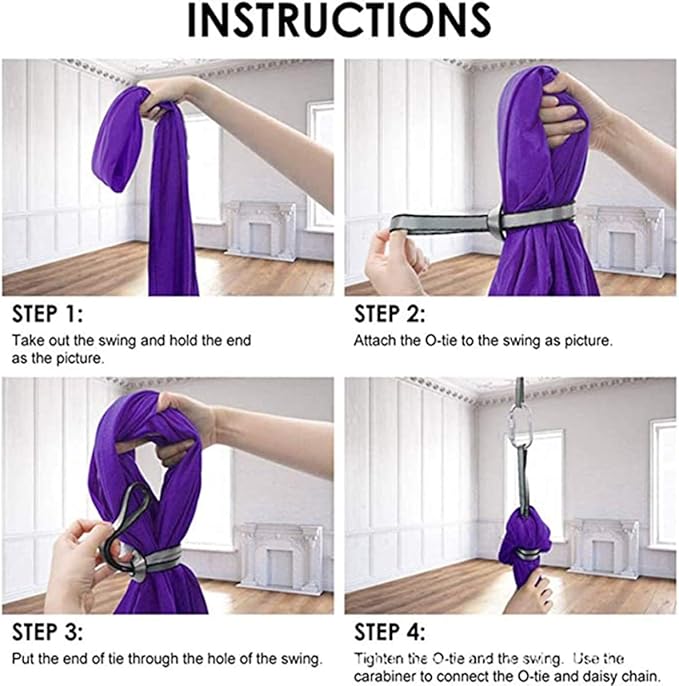 INSTRUCTIONS

STEP 1:
Take out the swing and hold the end as the picture.

STEP 2:
Attach the O-tie to the swing as picture.

STEP 3:
Put the end of tie through the hole of the swing.

STEP 4:
Tighten the O-tie and the swing. Use the carabiner to connect the O-tie and daisy chain.