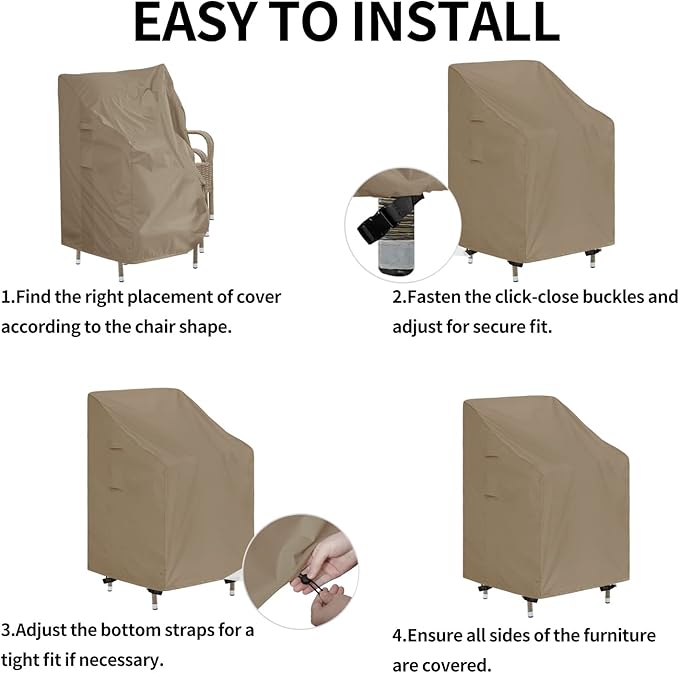 EASY TO INSTALL

1.Find the right placement of cover according to the chair shape.

2.Fasten the click-close buckles and adjust for secure fit.

3.Adjust the bottom straps for a tight fit if necessary.

4.Ensure all sides of the furniture are covered.