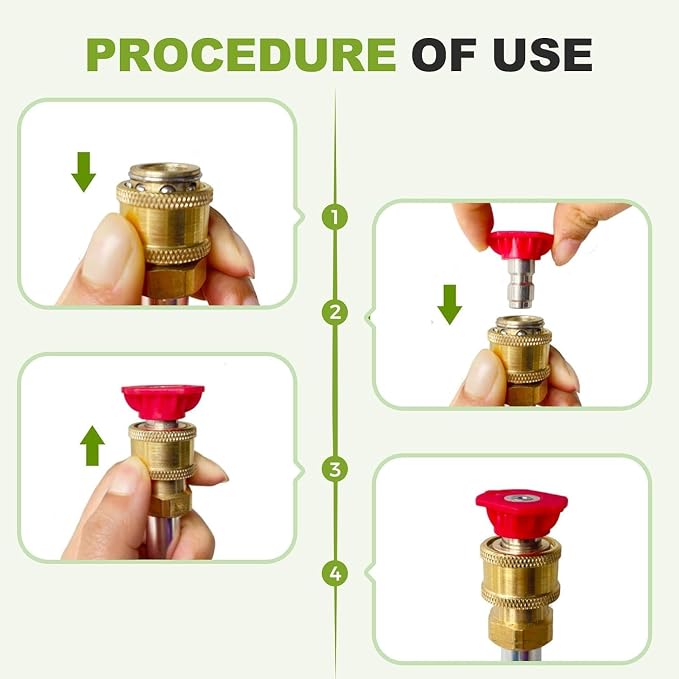 PROCEDURE OF USE

1

2

3

4