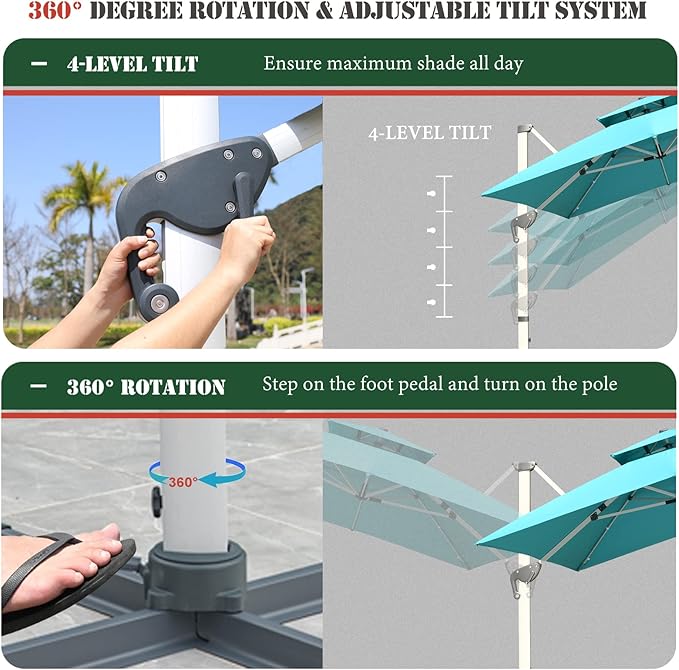 360° DEGREE ROTATION & ADJUSTABLE TILT SYSTEM

— 4-LEVEL TILT Ensure maximum shade all day

4-LEVEL TILT

— 360° ROTATION Step on the foot pedal and turn on the pole

360°