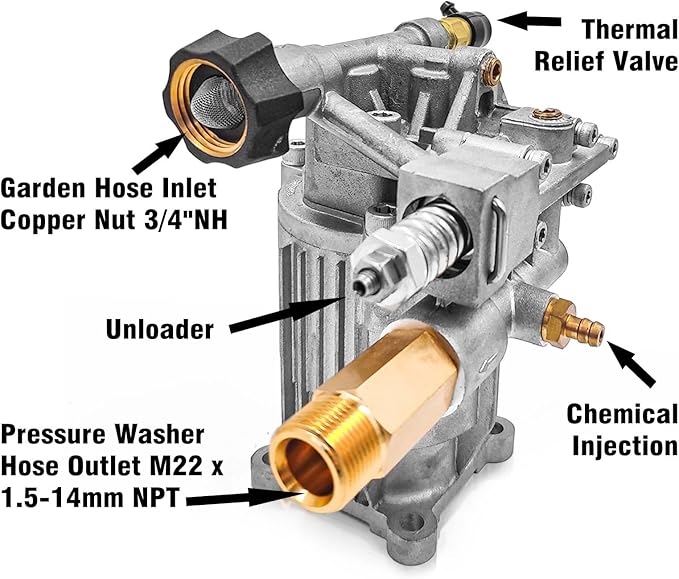 Thermal Relief Valve

Garden Hose Inlet Copper Nut 3/4"NH

Unloader

Chemical Injection

Pressure Washer Hose Outlet M22 x 1.5-14mm NPT