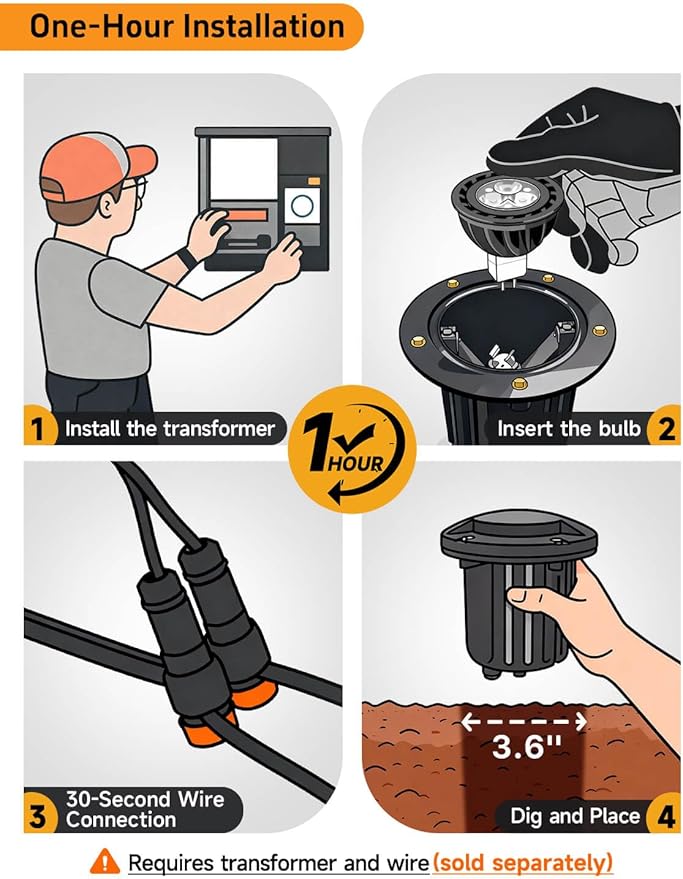 One-Hour Installation

1 Install the transformer

Insert the bulb 2

1 HOUR

3 30-Second Wire Connection

3.6"

Dig and Place 4

Requires transformer and wire (sold separately)