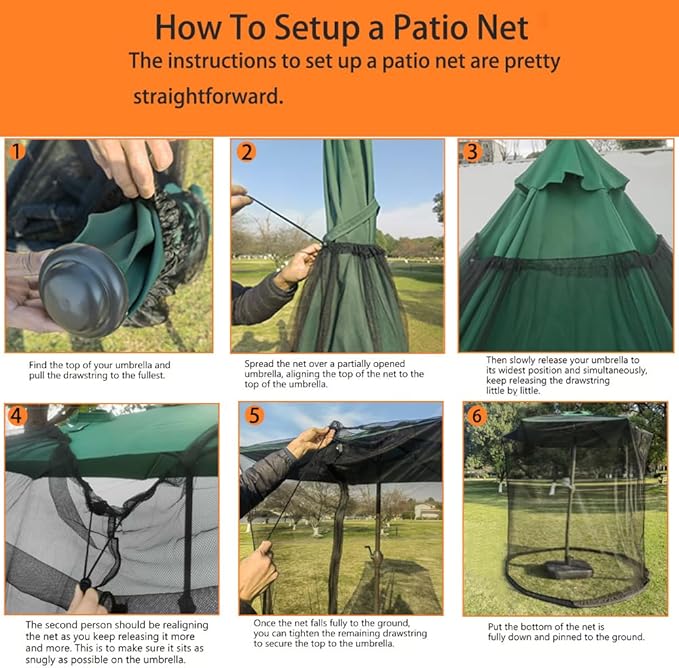 How To Setup a Patio Net

The instructions to set up a patio net are pretty straightforward.

1

Find the top of your umbrella and pull the drawstring to the fullest.

2

Spread the net over a partially opened umbrella, aligning the top of the net to the top of the umbrella.

3

Then slowly release your umbrella to its widest position and simultaneously, keep releasing the drawstring little by little.

4

The second person should be realigning the net as you keep releasing it more and more. This is to make sure it sits as snugly as possible on the umbrella.

5

Once the net falls fully to the ground, you can tighten the remaining drawstring to secure the top to the umbrella.

6

Put the bottom of the net is fully down and pinned to the ground.