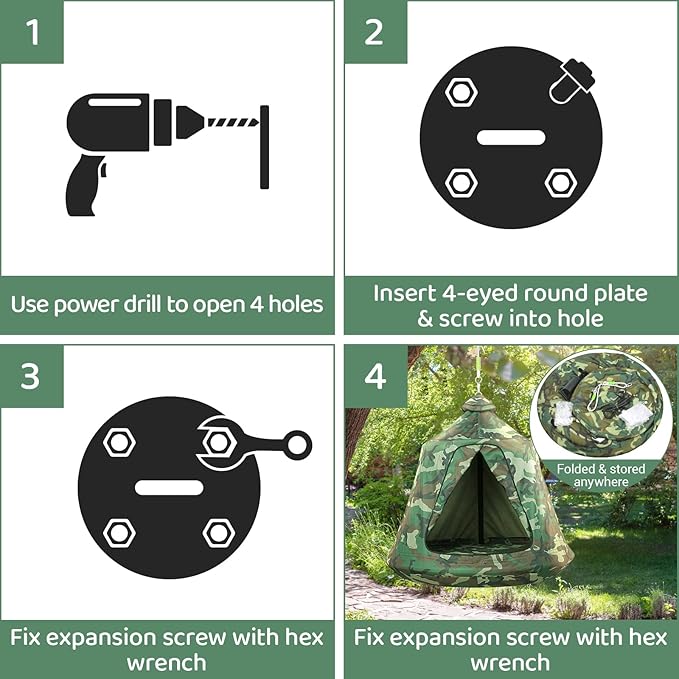 1

Use power drill to open 4 holes

2

Insert 4-eyed round plate & screw into hole

3

Fix expansion screw with hex wrench

4

Folded & stored anywhere

Fix expansion screw with hex wrench