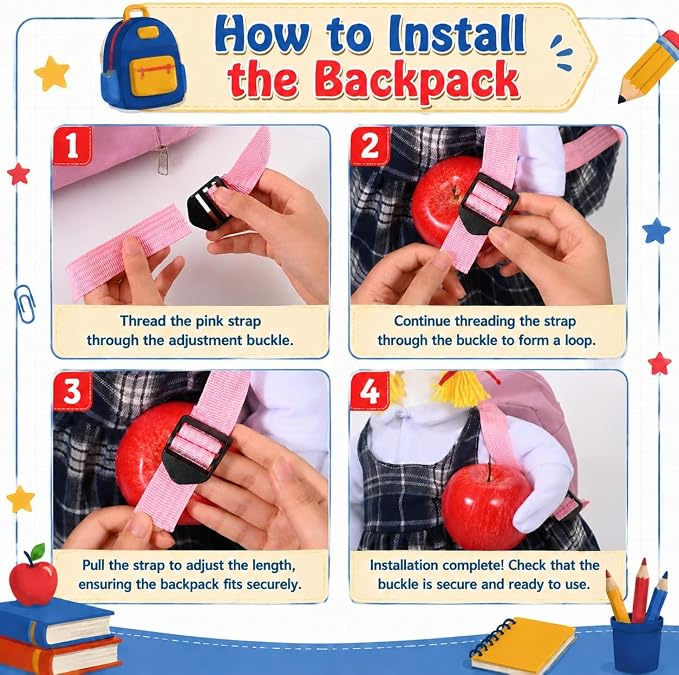 How to Install the Backpack

1
Thread the pink strap through the adjustment buckle.

2
Continue threading the strap through the buckle to form a loop.

3
Pull the strap to adjust the length, ensuring the backpack fits securely.

4
Installation complete! Check that the buckle is secure and ready to use.