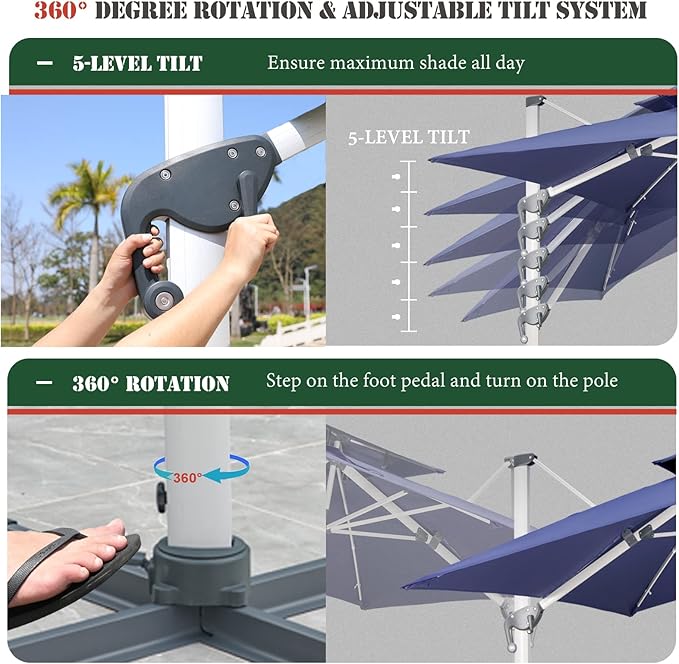 360° DEGREE ROTATION & ADJUSTABLE TILT SYSTEM

— 5-LEVEL TILT Ensure maximum shade all day

5-LEVEL TILT

— 360° ROTATION Step on the foot pedal and turn on the pole

360°